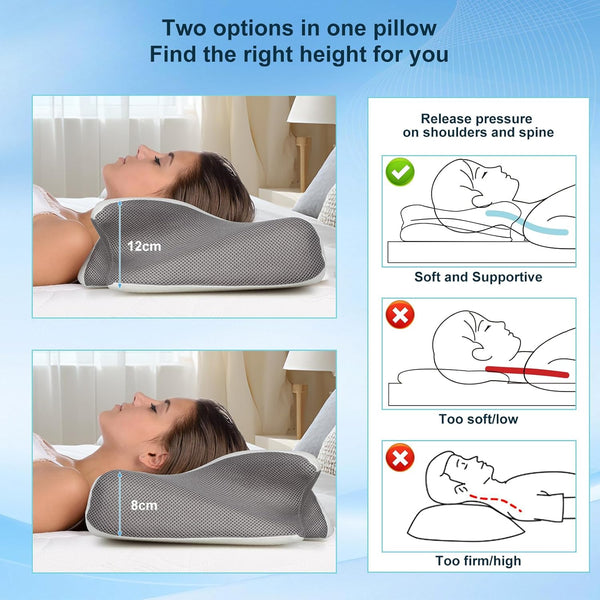 Two options in one pillow
Find the right height for you

12cm

8cm

Release pressure on shoulders and spine

Soft and Supportive

Too soft/low

Too firm/high